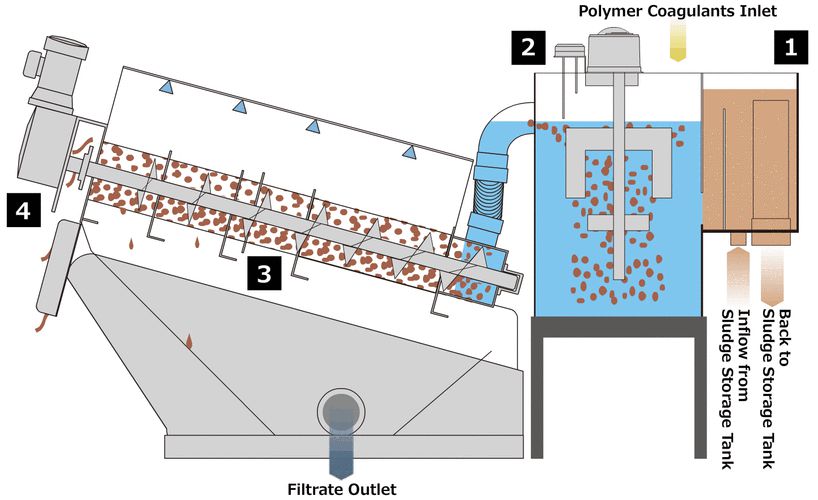 Polymer Coagulants Inlet

2

1

4

3

Inflow from Sludge Storage Tank

Back to Sludge Storage Tank

Filtrate Outlet